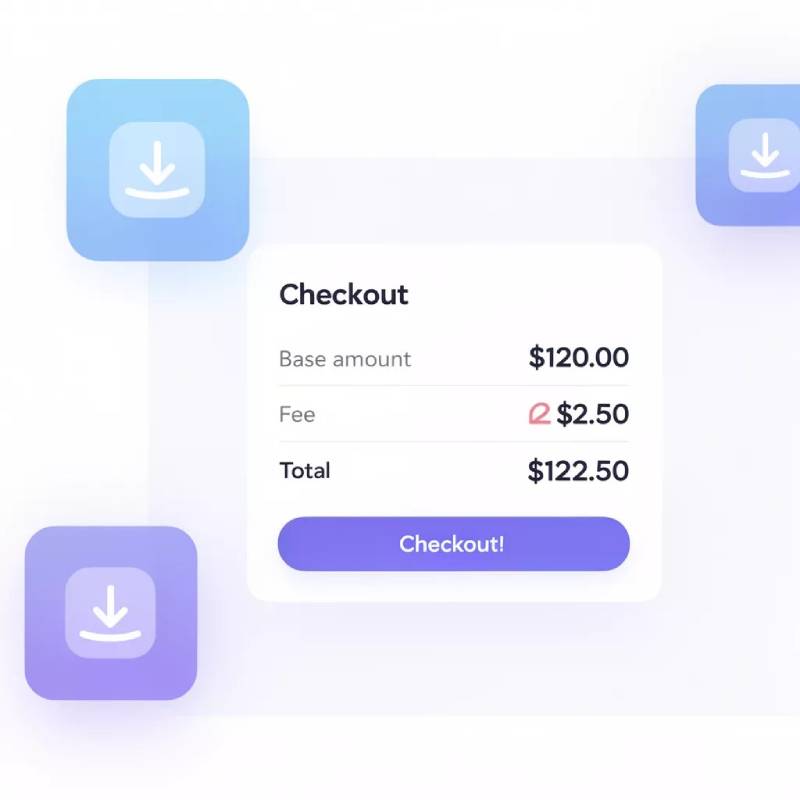 Checkout

Base amount $120.00

Fee $2.50

Total $122.50

Checkout!